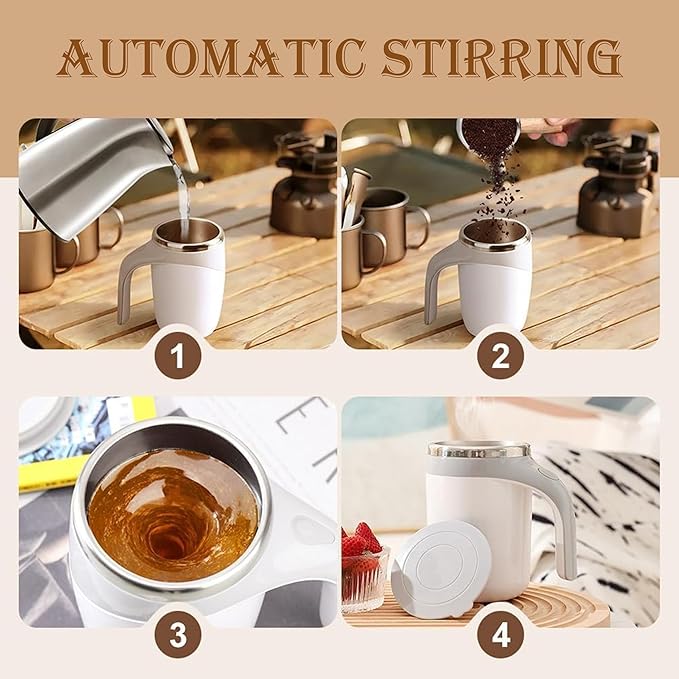 AUTOMATIC STIRRING

1

2

3

4