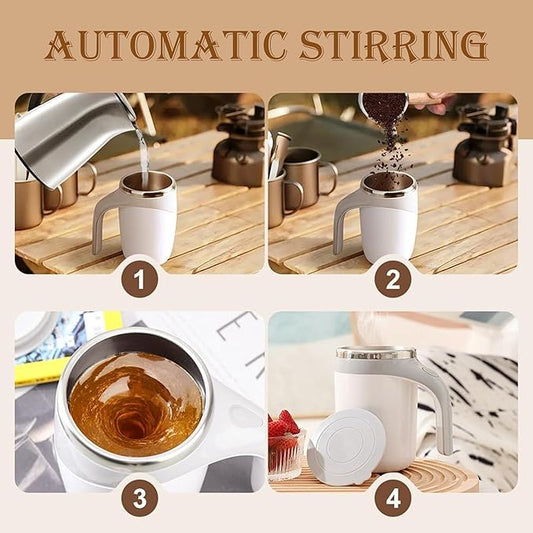 AUTOMATIC STIRRING

1

2

3

4